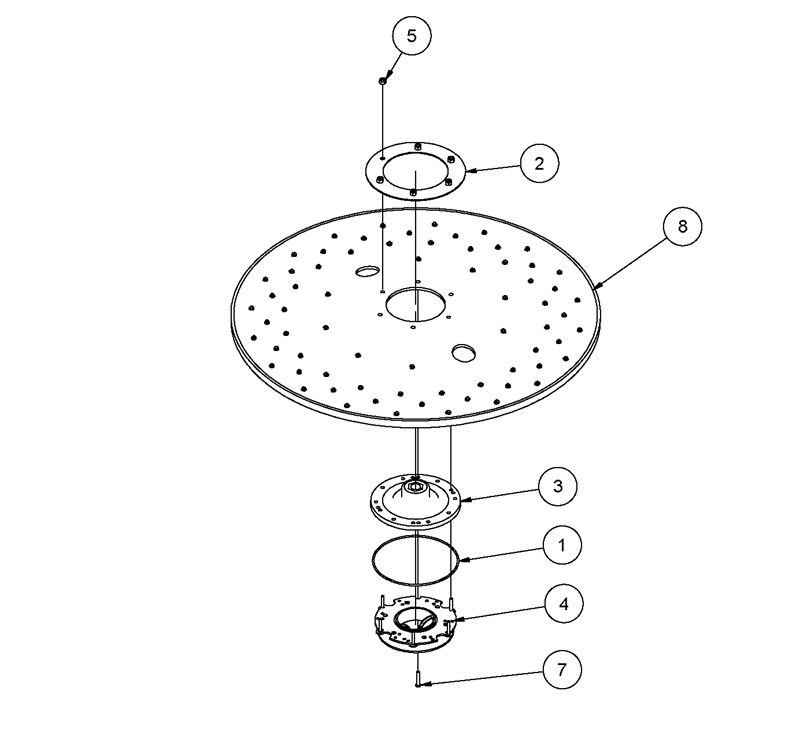 5
2
8
3
1
4
7