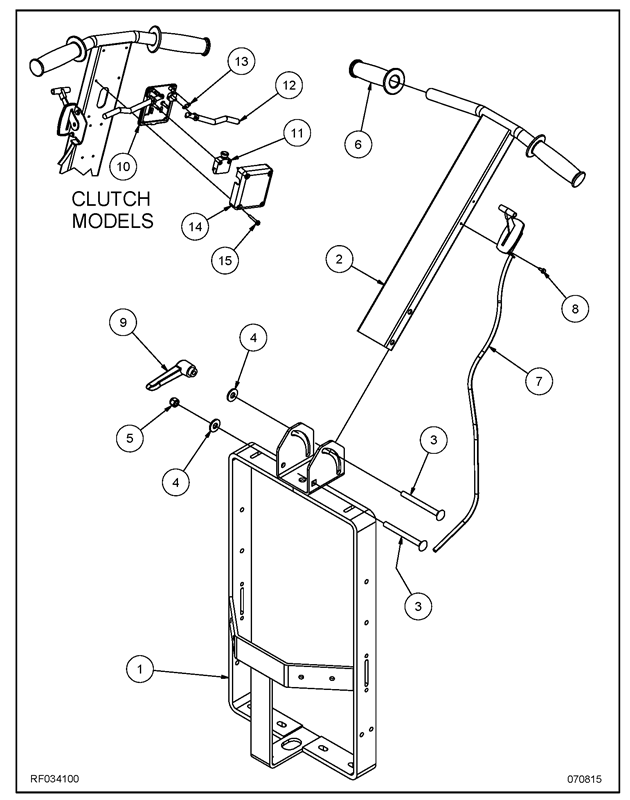 13
12
11
10
CLUTCH MODELS
14
15
6
2
8
7
9
4
5
4
3
3
1
RF034100
070815